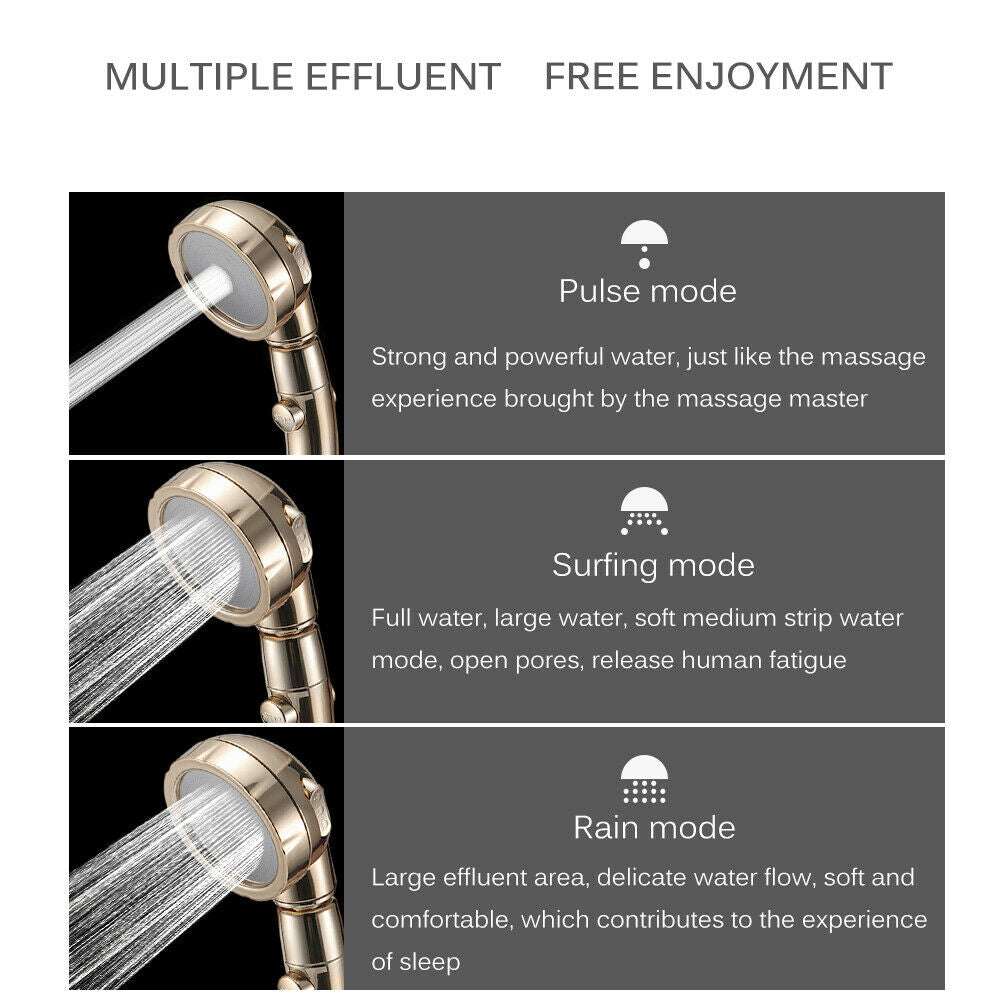 MULTIPLE EFFLUENT FREE ENJOYMENT

Pulse mode

Strong and powerful water, just like the massage experience brought by the massage master

Surfing mode

Full water, large water, soft medium strip water mode, open pores, release human fatigue

Rain mode

Large effluent area, delicate water flow, soft and comfortable, which contributes to the experience of sleep